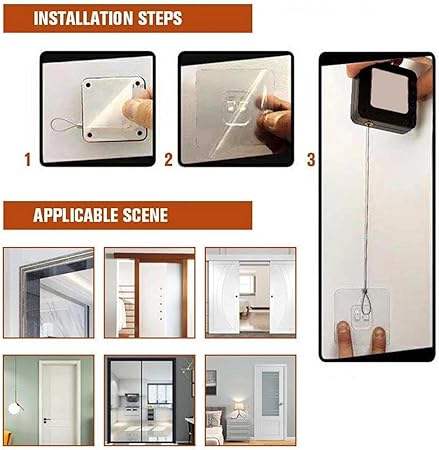 INSTALLATION STEPS

1

2

3

APPLICABLE SCENE